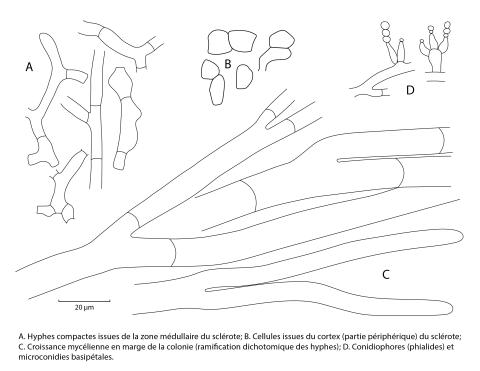 A

B

D

C

20 µm

A. Hyphes compactes issues de la zone médullaire du sclérote; B. Cellules issues du cortex (partie périphérique) du sclérote; C. Croissance mycélienne en marge de la colonie (ramification dichotomique des hyphes); D. Conidiophores (phialides) et microconidies basipétales.